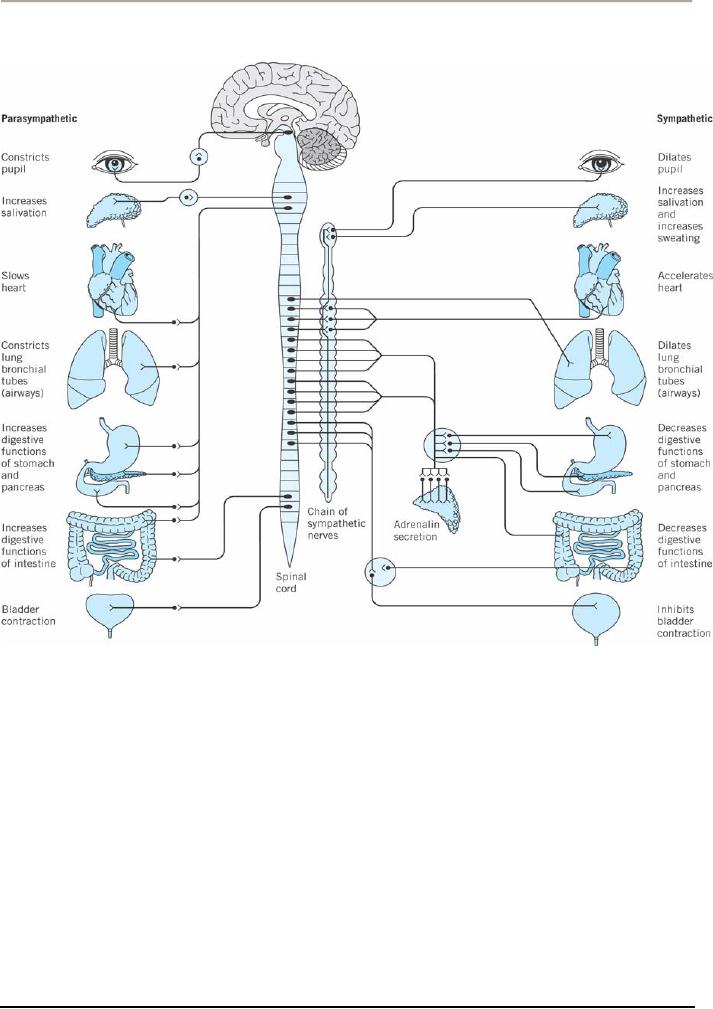 Parasympathetic

Constricts pupil

Increases salivation

Slows heart

Constricts lung bronchial tubes (airways)

Increases digestive functions of stomach and pancreas

Increases digestive functions of intestine

Bladder contraction

Chain of sympathetic nerves

Spinal cord

Adrenalin secretion

Sympathetic

Dilates pupil

Increases salivation and increases sweating

Accelerates heart

Dilates lung bronchial tubes (airways)

Decreases digestive functions of stomach and pancreas

Decreases digestive functions of intestine

Inhibits bladder contraction